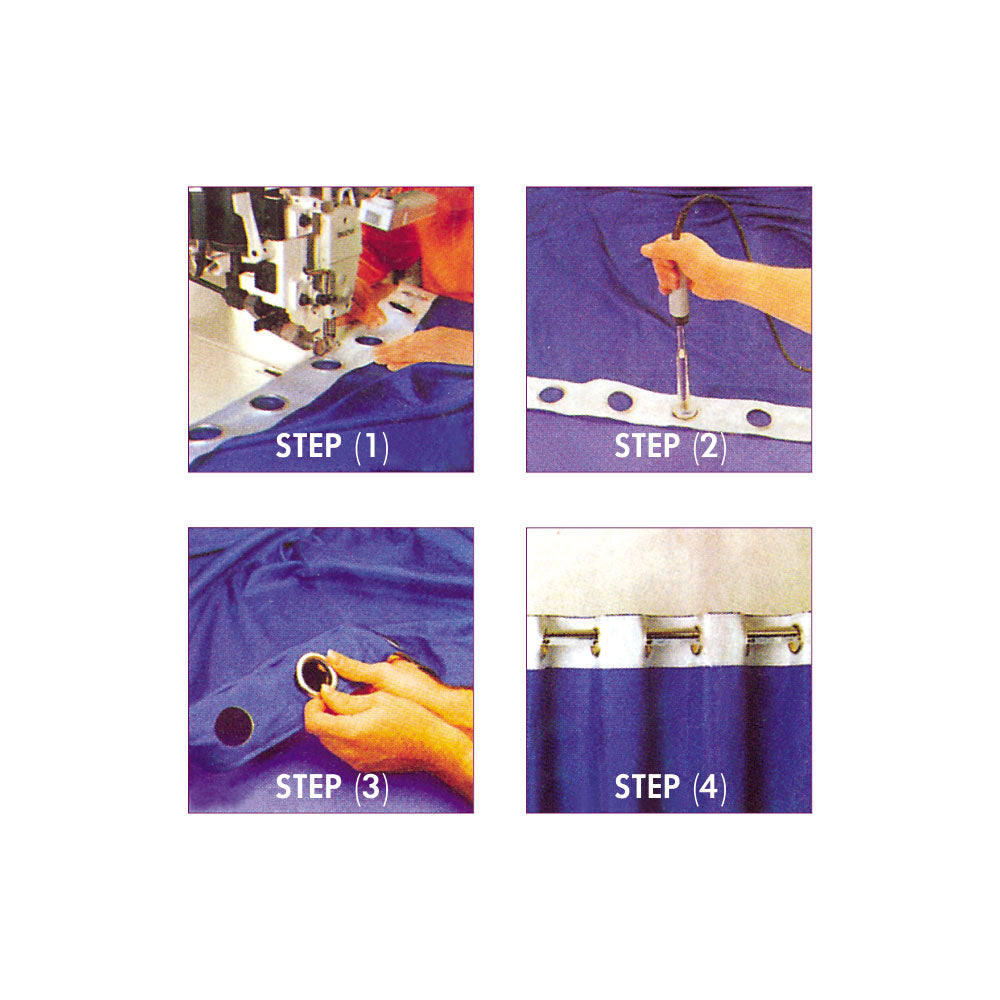 STEP (1)

STEP (2)

STEP (3)

STEP (4)